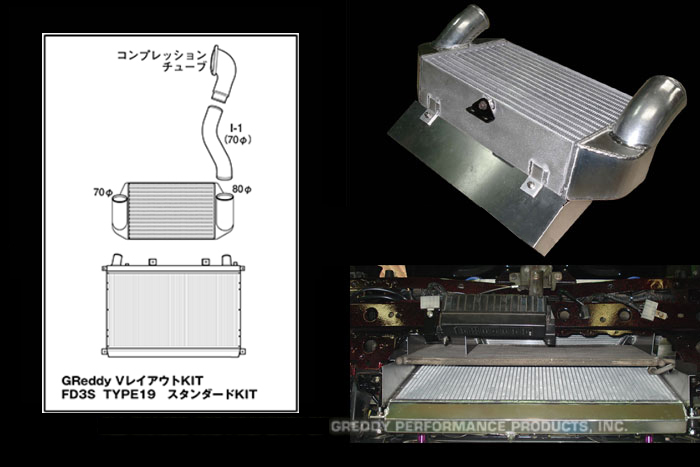 コンプレッション
チューブ

I-1
(70φ)

70φ

80φ

GReddy VレイアウトKIT
FD3S TYPE19 スタンダードKIT

GREDDY PERFORMANCE PRODUCTS, INC.